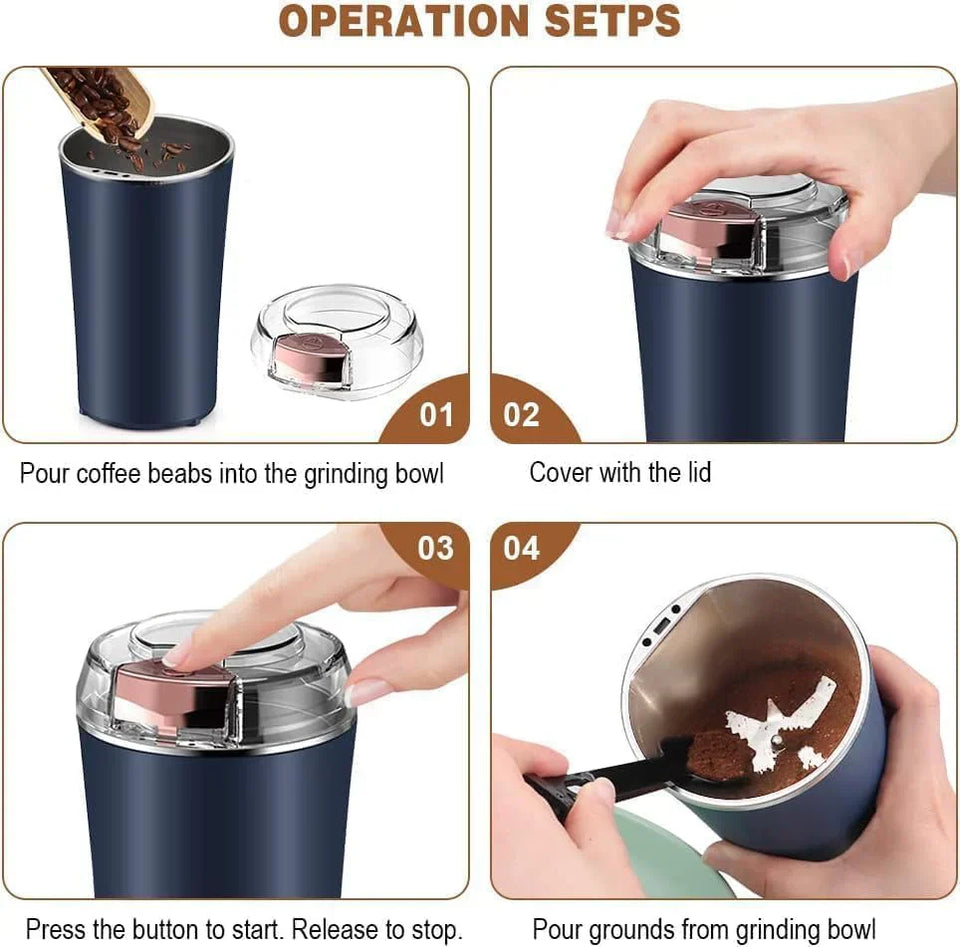 OPERATION SETPS

01

Pour coffee beabs into the grinding bowl

02

Cover with the lid

03

Press the button to start. Release to stop.

04

Pour grounds from grinding bowl